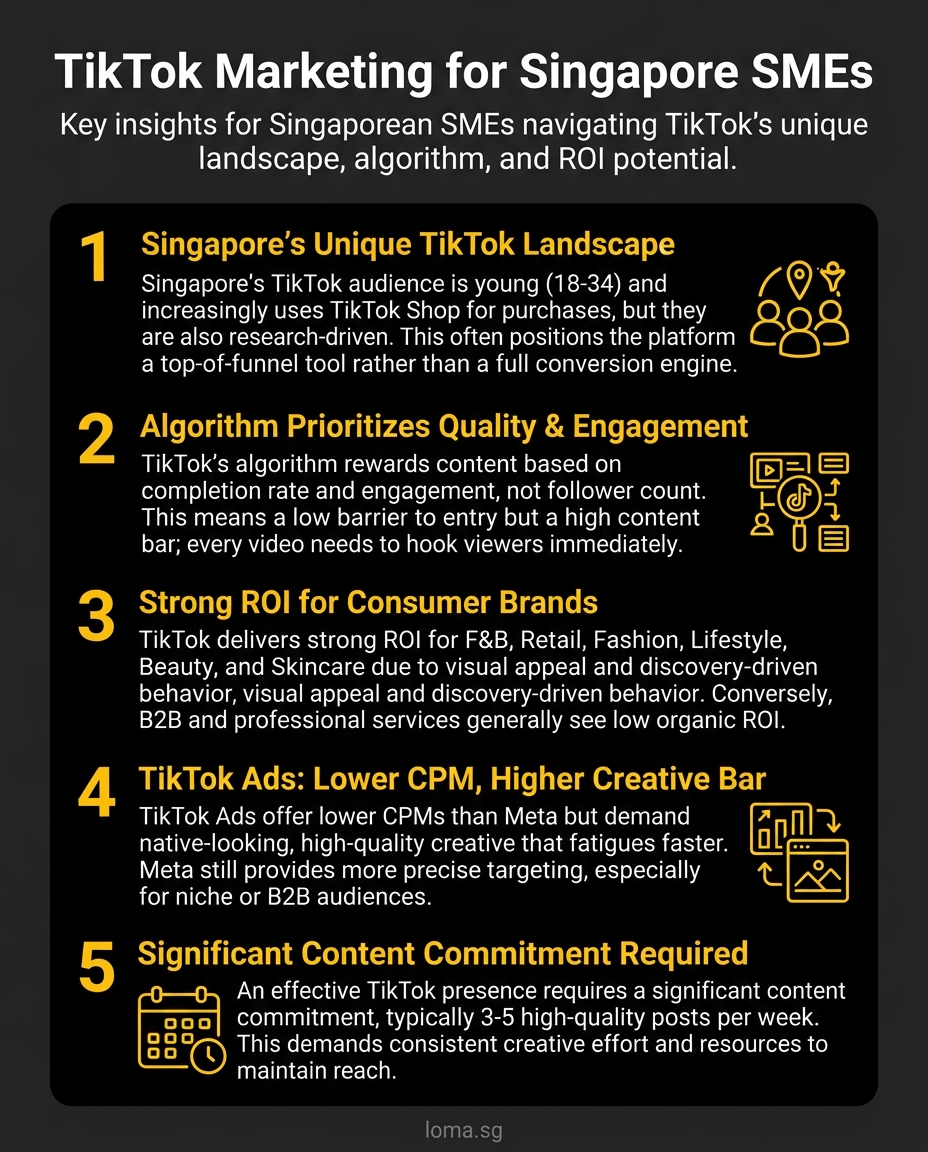 TikTok Marketing for Singapore SMEs

Key insights for Singaporean SMEs navigating TikTok's unique landscape, algorithm, and ROI potential.

1
Singapore's Unique TikTok Landscape
Singapore's TikTok audience is young (18-34) and increasingly uses TikTok Shop for purchases, but they are also research-driven. This often positions the platform a top-of-funnel tool rather than a full conversion engine.

2
Algorithm Prioritizes Quality & Engagement
TikTok's algorithm rewards content based on completion rate and engagement, not follower count. This means a low barrier to entry but a high content bar; every video needs to hook viewers immediately.

3
Strong ROI for Consumer Brands
TikTok delivers strong ROI for F&B, Retail, Fashion, Lifestyle, Beauty, and Skincare due to visual appeal and discovery-driven behavior, visual appeal and discovery-driven behavior. Conversely, B2B and professional services generally see low organic ROI.

4
TikTok Ads: Lower CPM, Higher Creative Bar
TikTok Ads offer lower CPMs than Meta but demand native-looking, high-quality creative that fatigues faster. Meta still provides more precise targeting, especially for niche or B2B audiences.

5
Significant Content Commitment Required
An effective TikTok presence requires a significant content commitment, typically 3-5 high-quality posts per week. This demands consistent creative effort and resources to maintain reach.

loma.sg